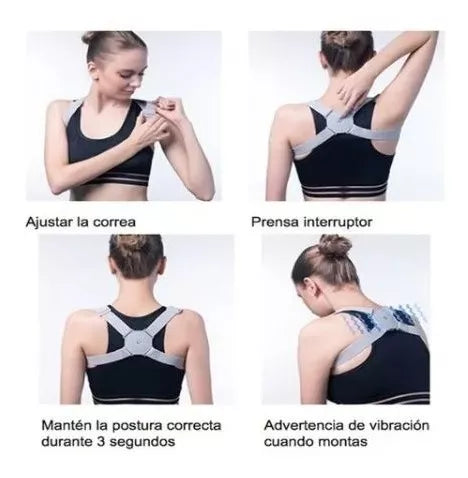 Ajustar la correa

Prensa interruptor

Mantén la postura correcta durante 3 segundos

Advertencia de vibración cuando montas