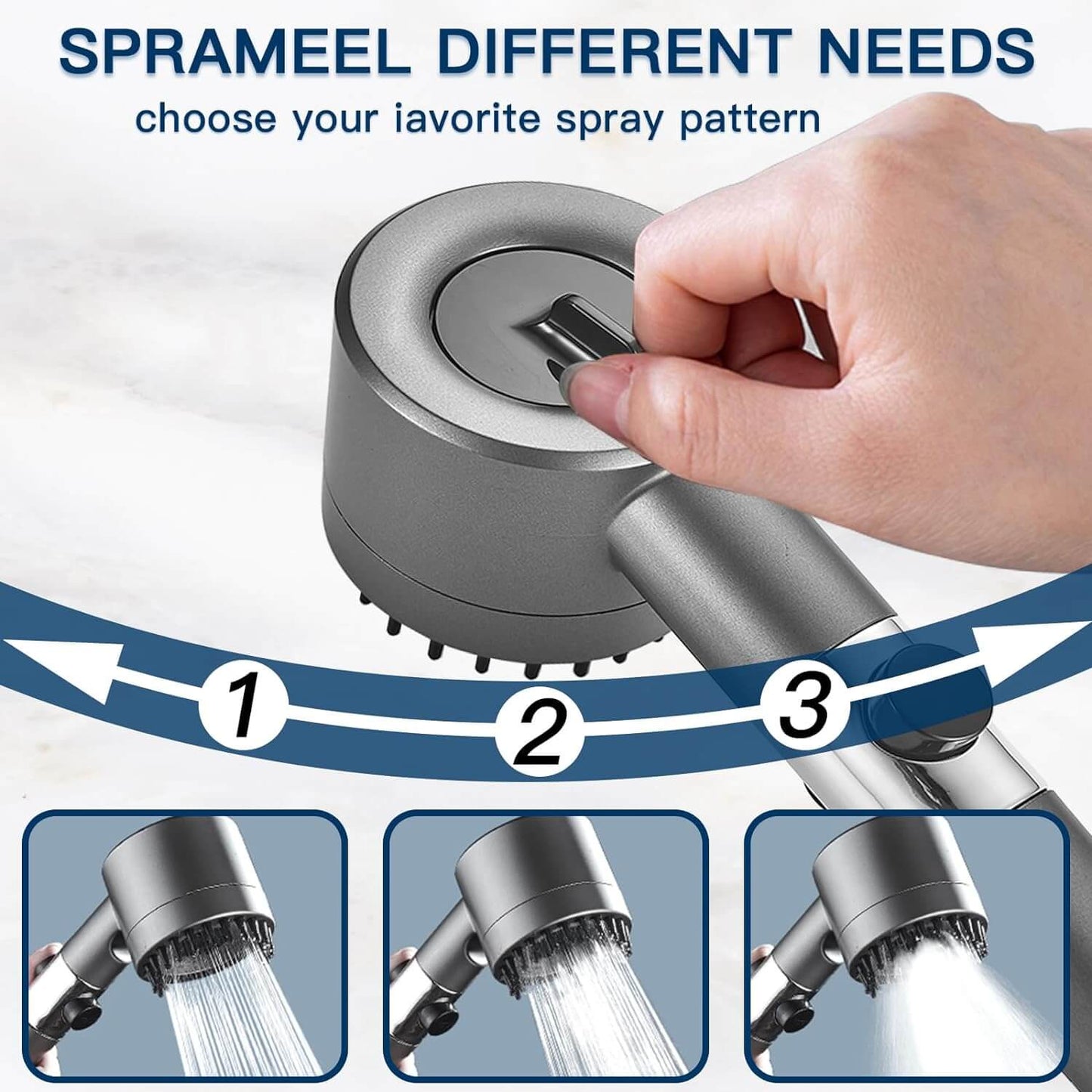 SPRAMEEL DIFFERENT NEEDS
choose your iavorite spray pattern

1
2
3